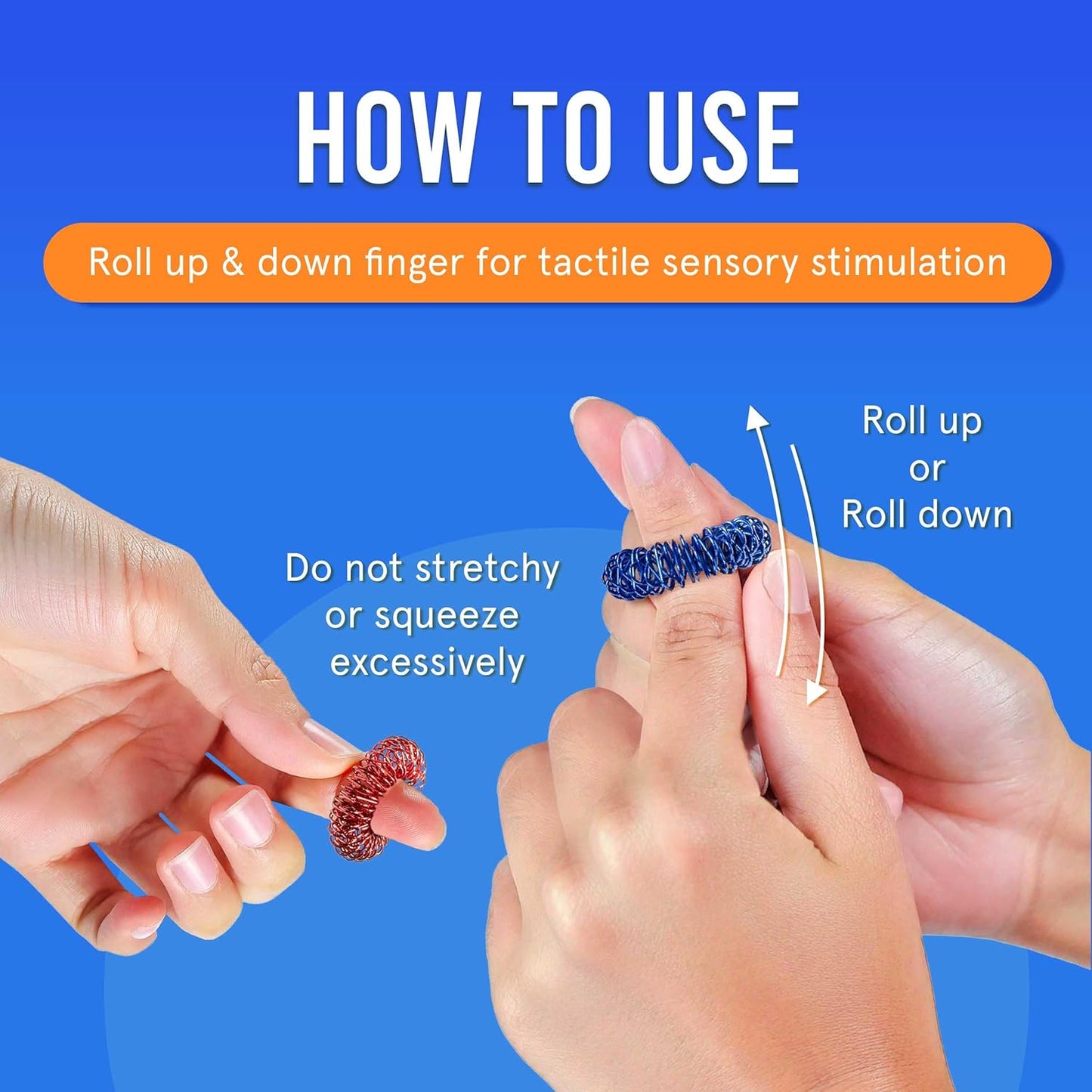 HOW TO USE

Roll up & down finger for tactile sensory stimulation

Do not stretchy or squeeze excessively

Roll up or Roll down